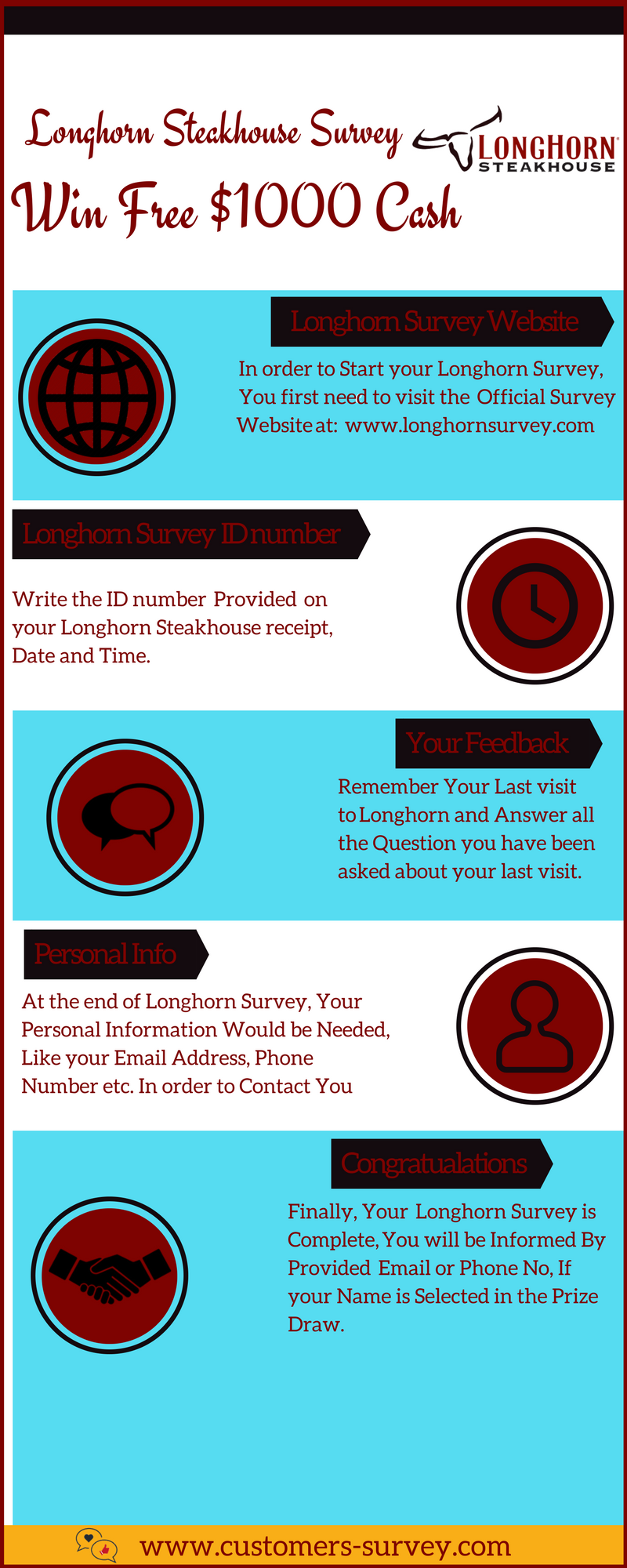 Longhorn Steakhouse Survey

LONGHORN STEAKHOUSE

Win Free $1000 Cash

Longhorn Survey Website

In order to Start your Longhorn Survey, You first need to visit the Official Survey Website at: www.longhornsurvey.com

Longhorn Survey ID number

Write the ID number Provided on your Longhorn Steakhouse receipt, Date and Time.

Your Feedback

Remember Your Last visit to Longhorn and Answer all the Question you have been asked about your last visit.

Personal Info

At the end of Longhorn Survey, Your Personal Information Would be Needed, Like your Email Address, Phone Number etc. In order to Contact You

Congratualations

Finally, Your Longhorn Survey is Complete, You will be Informed By Provided Email or Phone No, If your Name is Selected in the Prize Draw.

www.customers-survey.com